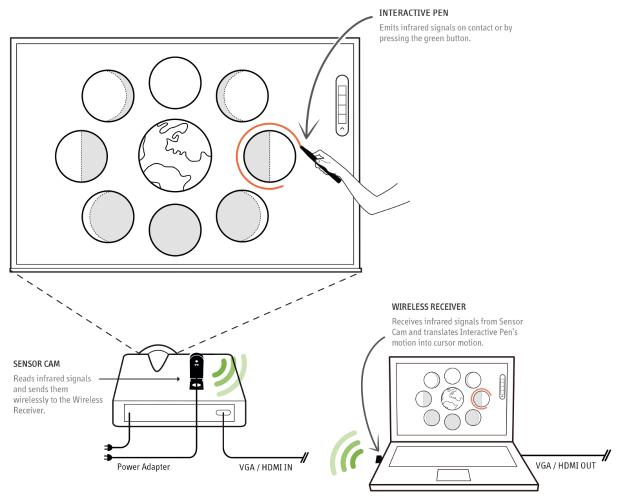 INTERACTIVE PEN
Emits infrared signals on contact or by pressing the green button.

WIRELESS RECEIVER
Receives infrared signals from Sensor Cam and translates Interactive Pen's motion into cursor motion.

SENSOR CAM
Reads infrared signals and sends them wirelessly to the Wireless Receiver.

Power Adapter

VGA / HDMI IN

VGA / HDMI OUT